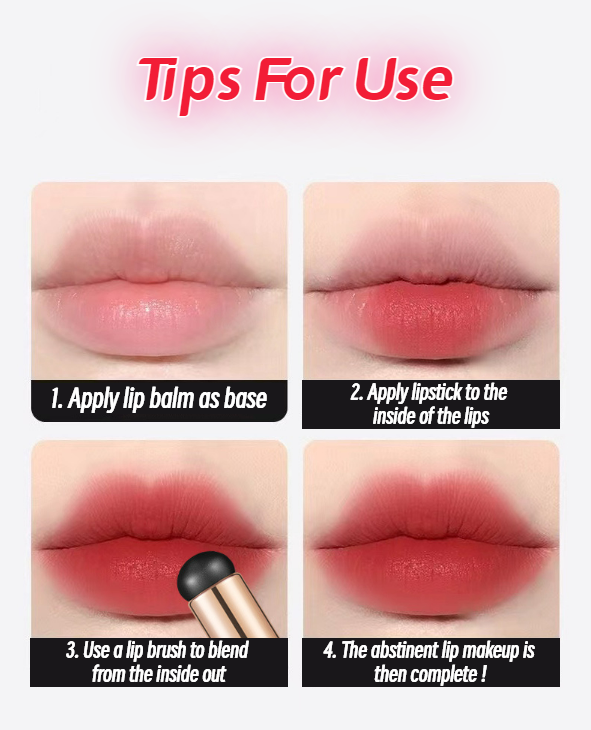 Tips For Use

1. Apply lip balm as base

2. Apply lipstick to the inside of the lips

3. Use a lip brush to blend from the inside out

4. The abstinent lip makeup is then complete !